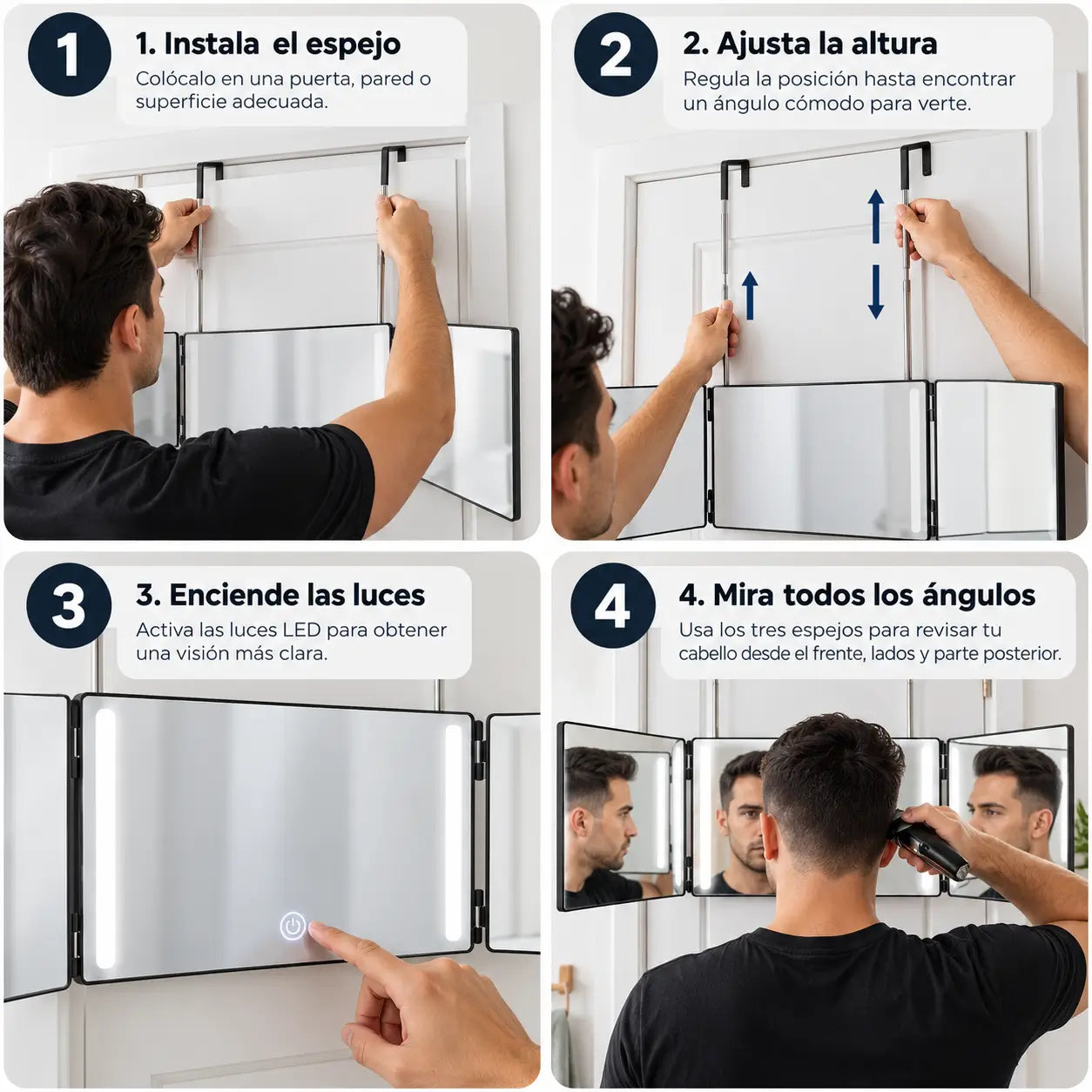 1

1. Instala el espejo

Colócalo en una puerta, pared o superficie adecuada.

2

2. Ajusta la altura

Regula la posición hasta encontrar un ángulo cómodo para verte.

3

3. Enciende las luces

Activa las luces LED para obtener una visión más clara.

4

4. Mira todos los ángulos

Usa los tres espejos para revisar tu cabello desde el frente, lados y parte posterior.